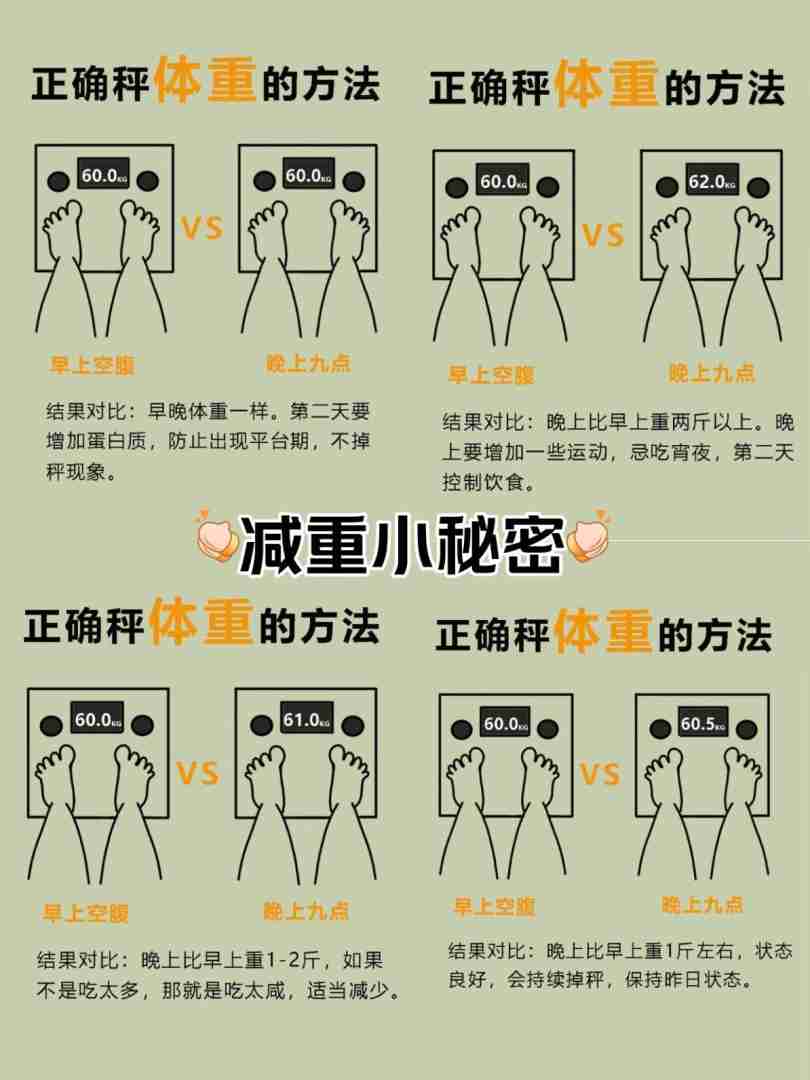 正确秤体重的方法

60.0KG VS 60.0KG

早上空腹 晚上九点

结果对比：早晚体重一样。第二天要增加蛋白质，防止出现平台期，不掉秤现象。

正确秤体重的方法

60.0KG VS 62.0KG

早上空腹 晚上九点

结果对比：晚上比早上重两斤以上。晚上要增加一些运动，忌吃宵夜，第二天控制饮食。

减重小秘密

正确秤体重的方法

60.0KG VS 61.0KG

早上空腹 晚上九点

结果对比：晚上比早上重1-2斤，如果不是吃太多，那就是吃太咸，适当减少。

正确秤体重的方法

60.0KG VS 60.5KG

早上空腹 晚上九点

结果对比：晚上比早上重1斤左右，状态良好，会持续掉秤，保持昨日状态。